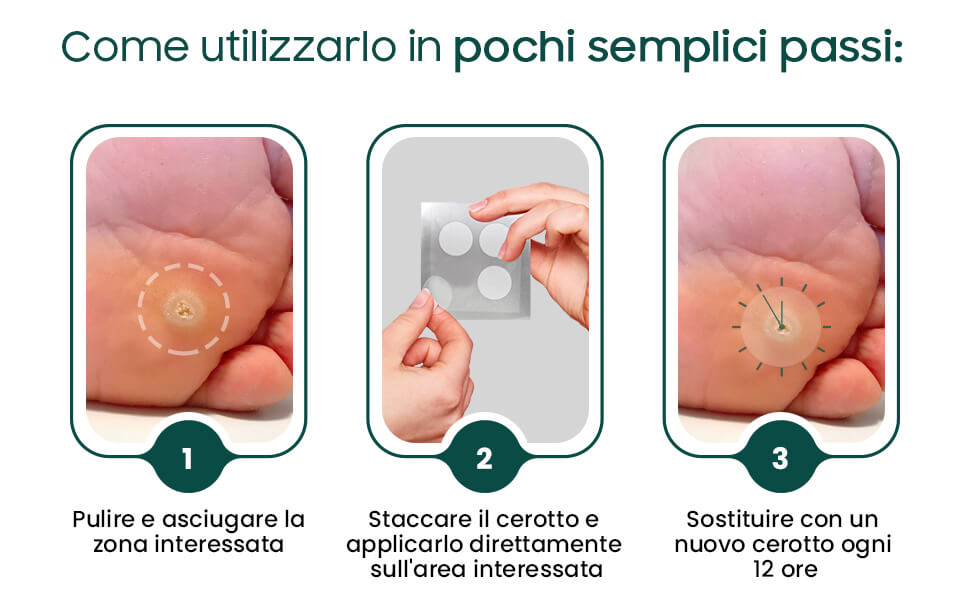 Come utilizzarlo in pochi semplici passi:

1

Pulire e asciugare la zona interessata

2

Staccare il cerotto e applicarlo direttamente sull'area interessata

3

Sostituire con un nuovo cerotto ogni 12 ore